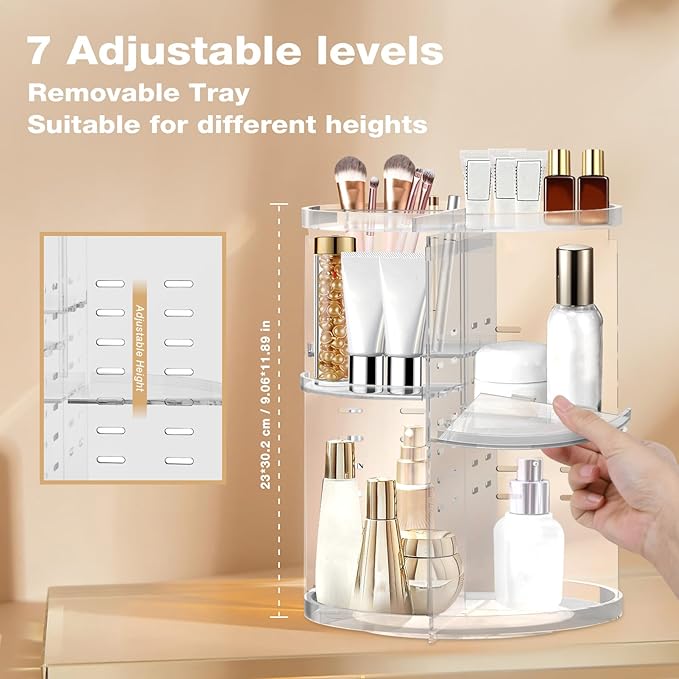 7 Adjustable levels
Removable Tray
Suitable for different heights

Adjustable Height

23*30.2 cm / 9.06*11.89 in